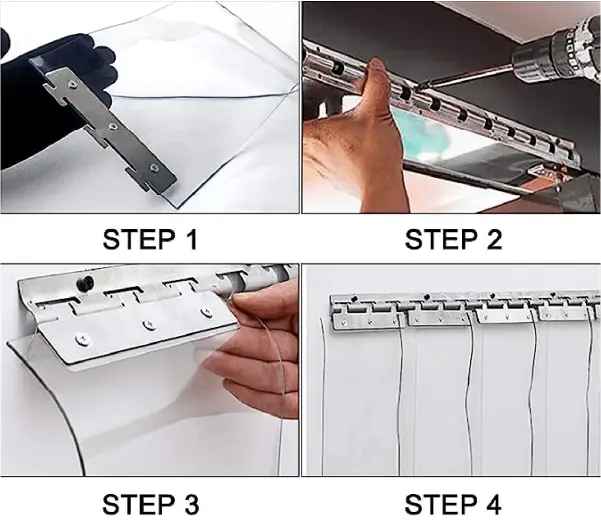 STEP 1

STEP 2

STEP 3

STEP 4